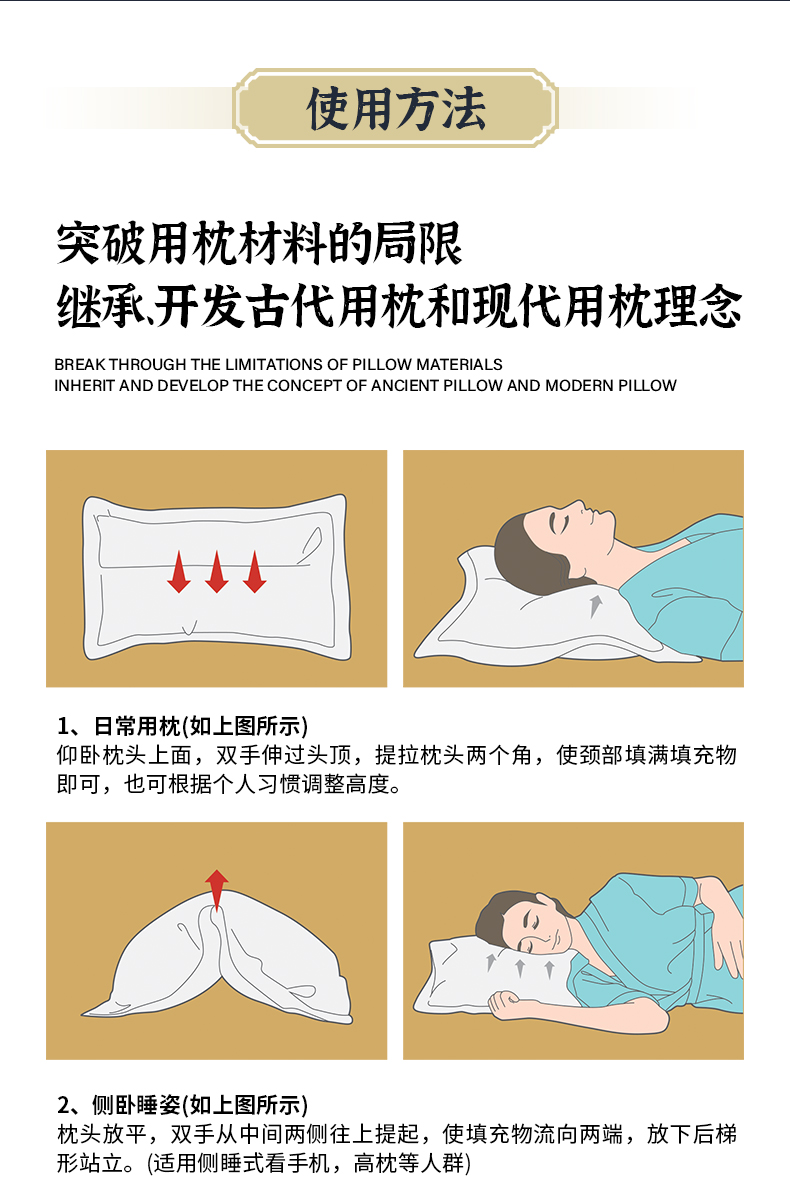 使用方法

突破用枕材料的局限
继承、开发古代用枕和现代用枕理念

BREAK THROUGH THE LIMITATIONS OF PILLOW MATERIALS
INHERIT AND DEVELOP THE CONCEPT OF ANCIENT PILLOW AND MODERN PILLOW

1、日常用枕(如上图所示)
仰卧枕头上面，双手伸过头顶，提拉枕头两个角，使颈部填满填充物即可，也可根据个人习惯调整高度。

2、侧卧睡姿(如上图所示)
枕头放平，双手从中间两侧往上提起，使填充物流向两端，放下后梯形站立。(适用侧睡式看手机，高枕等人群)