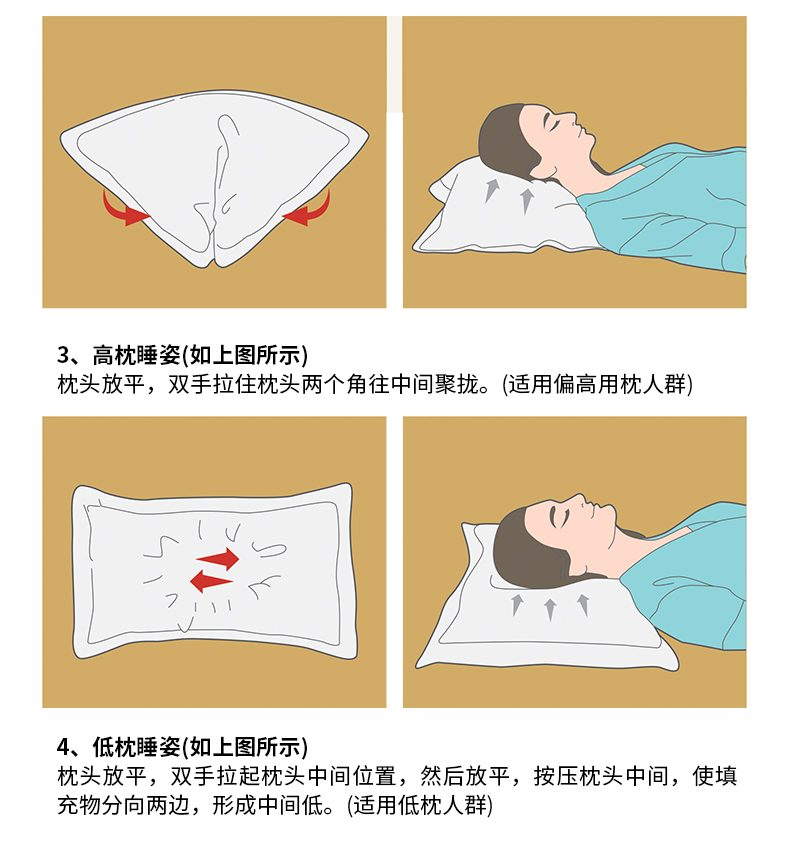 3、高枕睡姿(如上图所示)
枕头放平，双手拉住枕头两个角往中间聚拢。(适用偏高用枕人群)

4、低枕睡姿(如上图所示)
枕头放平，双手拉起枕头中间位置，然后放平，按压枕头中间，使填充物分向两边，形成中间低。(适用低枕人群)